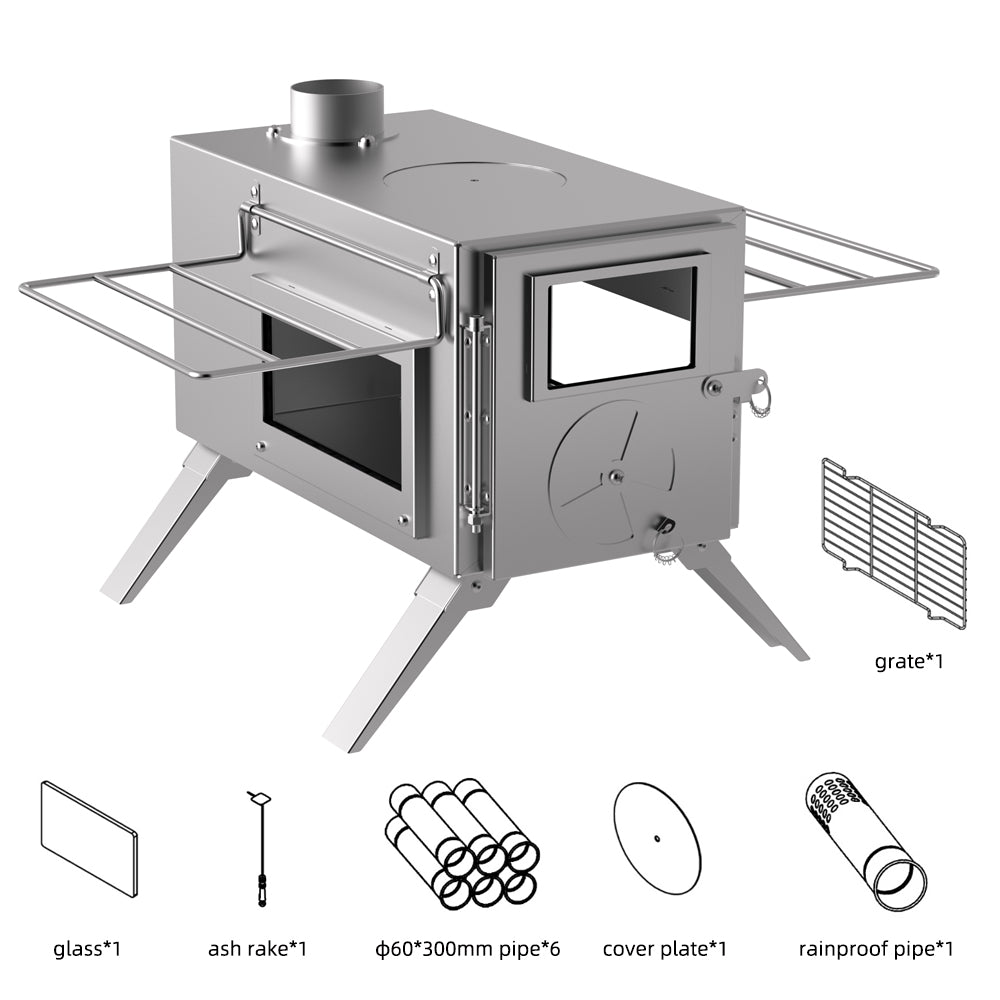 grate*1

glass*1

ash rake*1

ϕ60*300mm pipe*6

cover plate*1

rainproof pipe*1